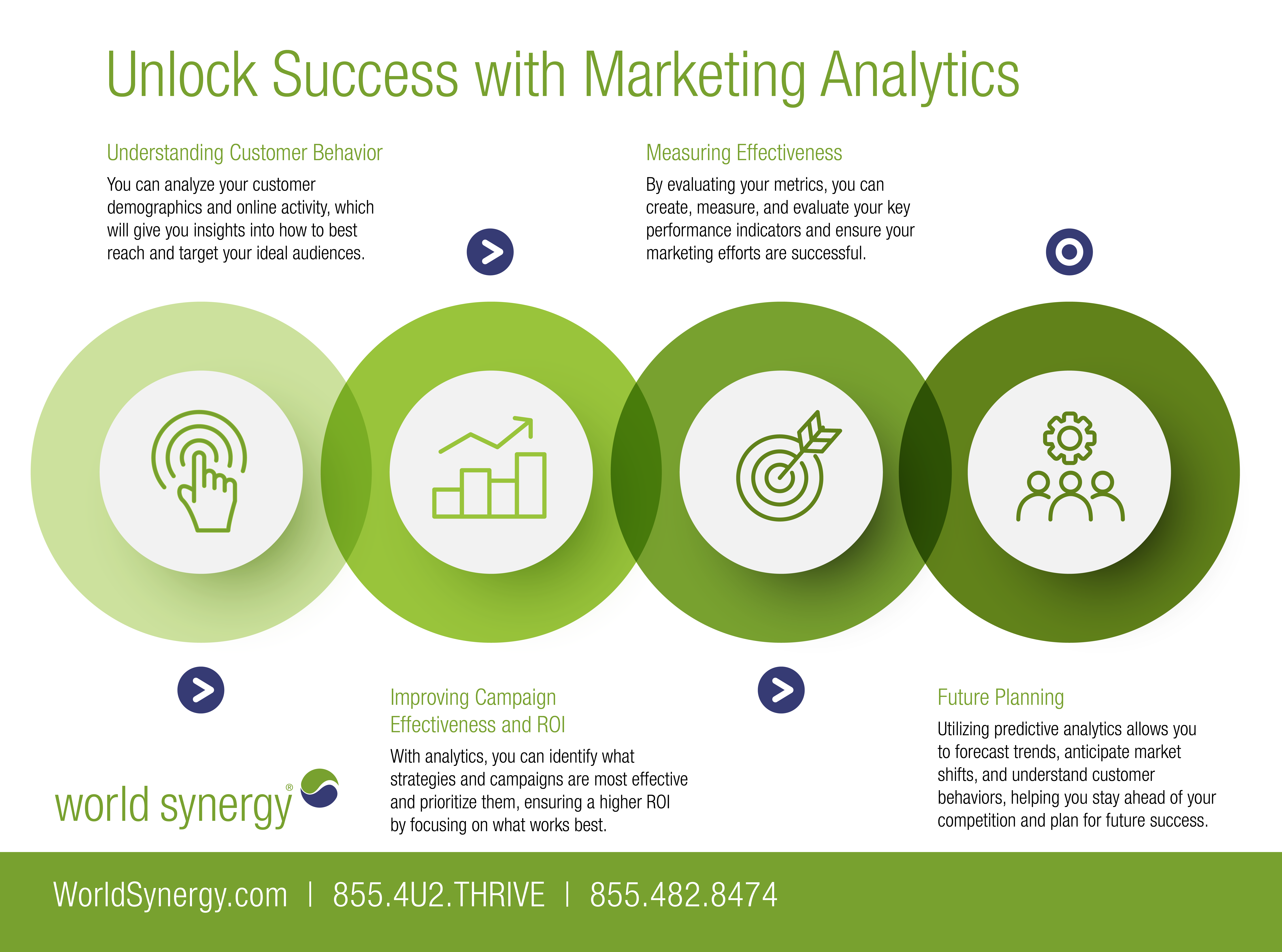 Unlock Success with Marketing Analytics

Understanding Customer Behavior

You can analyze your customer demographics and online activity, which will give you insights into how to best reach and target your ideal audiences.

Measuring Effectiveness

By evaluating your metrics, you can create, measure, and evaluate your key performance indicators and ensure your marketing efforts are successful.

Improving Campaign Effectiveness and ROI

With analytics, you can identify what strategies and campaigns are most effective and prioritize them, ensuring a higher ROI by focusing on what works best.

Future Planning

Utilizing predictive analytics allows you to forecast trends, anticipate market shifts, and understand customer behaviors, helping you stay ahead of your competition and plan for future success.

world synergy®

WorldSynergy.com | 855.4U2.THRIVE | 855.482.8474